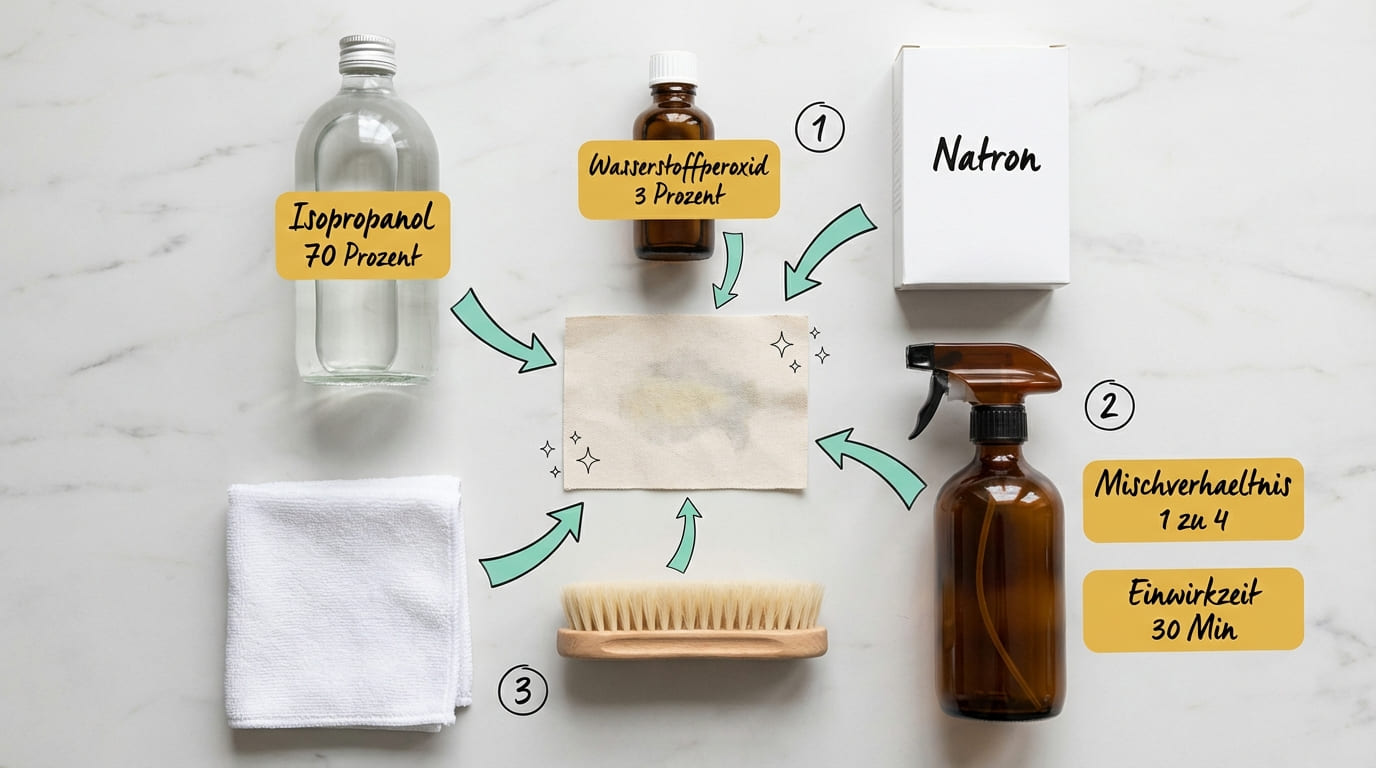 Isopropanol
70 Prozent

Wasserstoffperoxid
3 Prozent

1

Natron

2

Mischverhaeltnis
1 zu 4

Einwirkzeit
30 Min

3