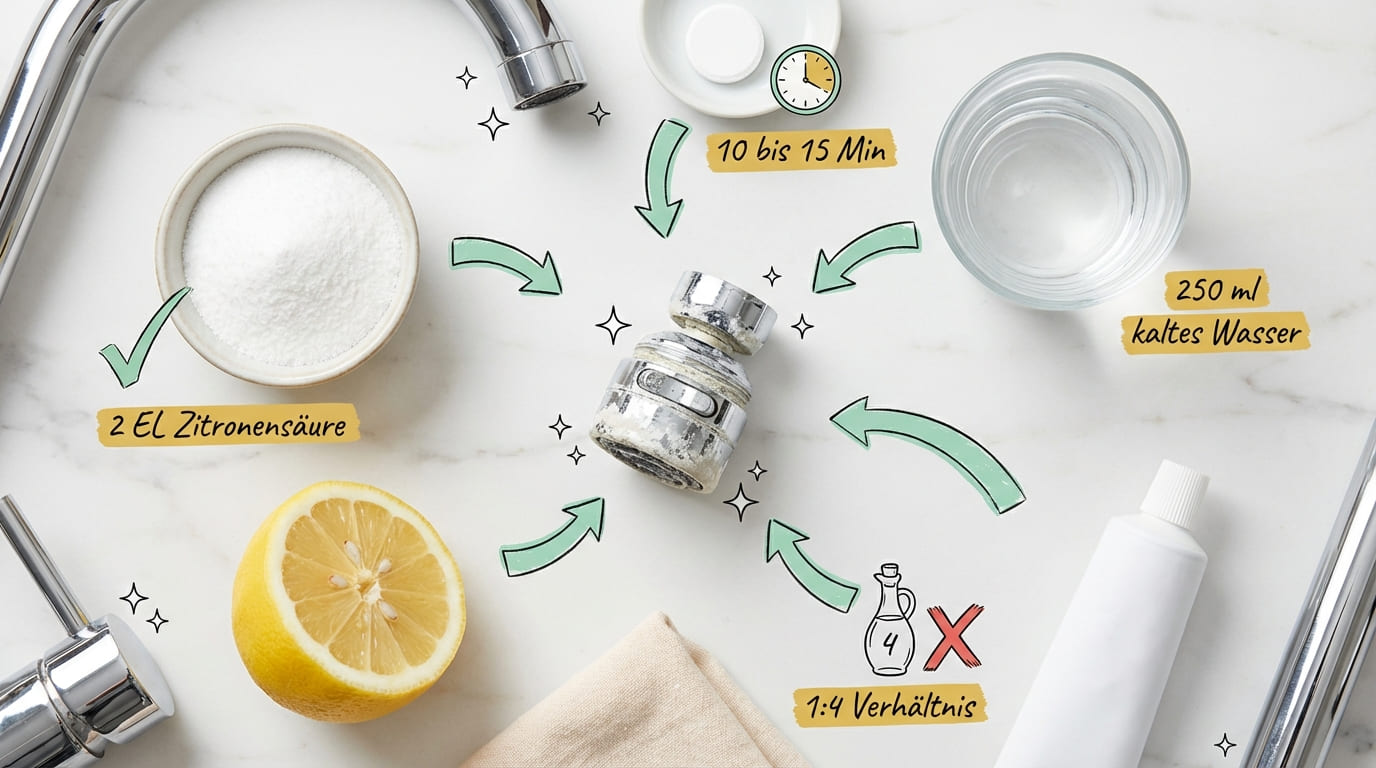 10 bis 15 Min

250 ml
kaltes Wasser

2 EL Zitronensäure

4

1:4 Verhältnis